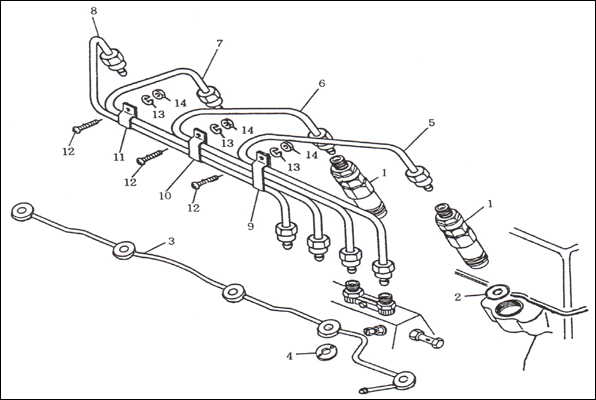 8
7
6
5
14
13
14
13
14
13
12
11
12
10
12
9
1
1
3
2
4